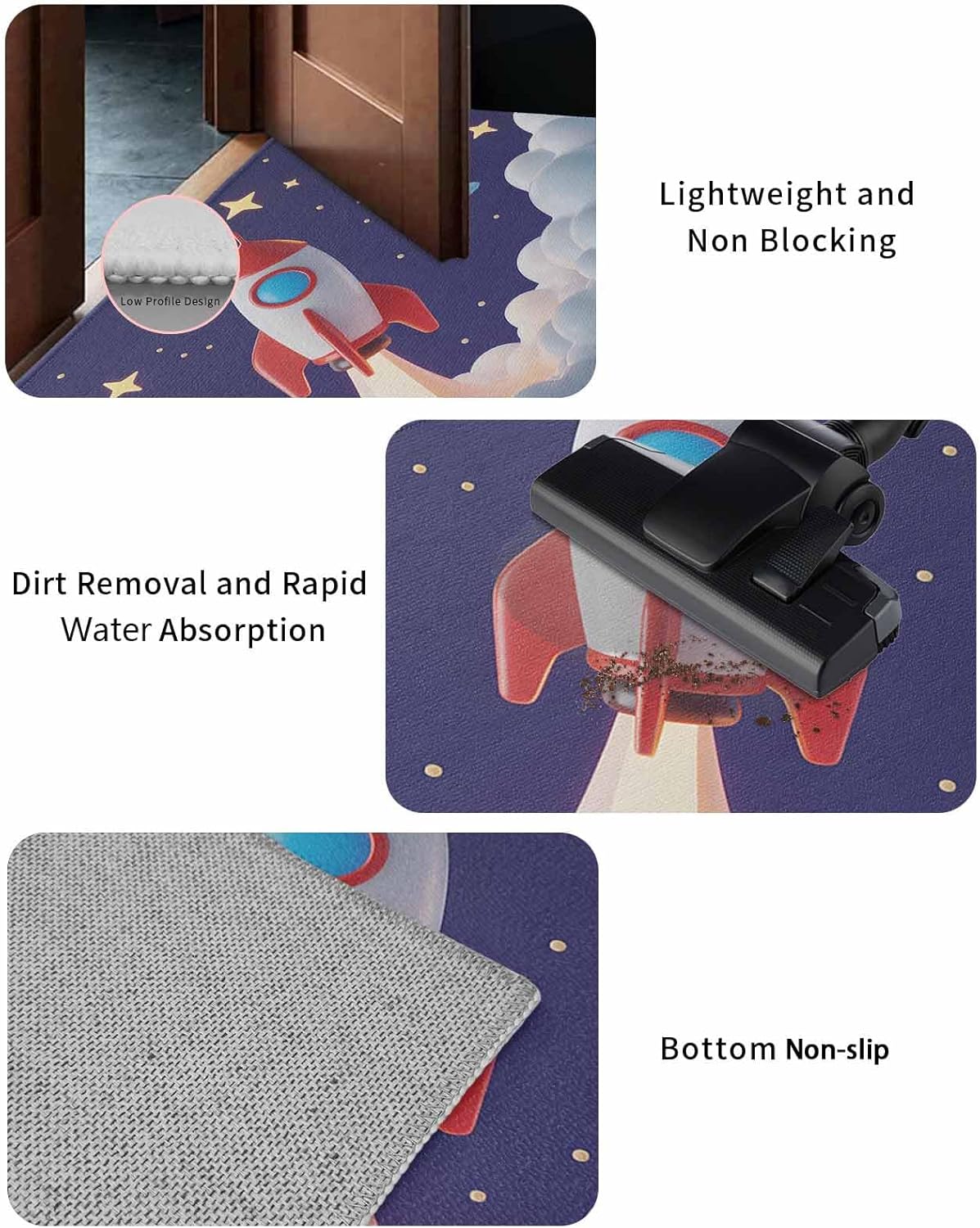 Low Profile Design

Lightweight and Non Blocking

Dirt Removal and Rapid Water Absorption

Bottom Non-slip