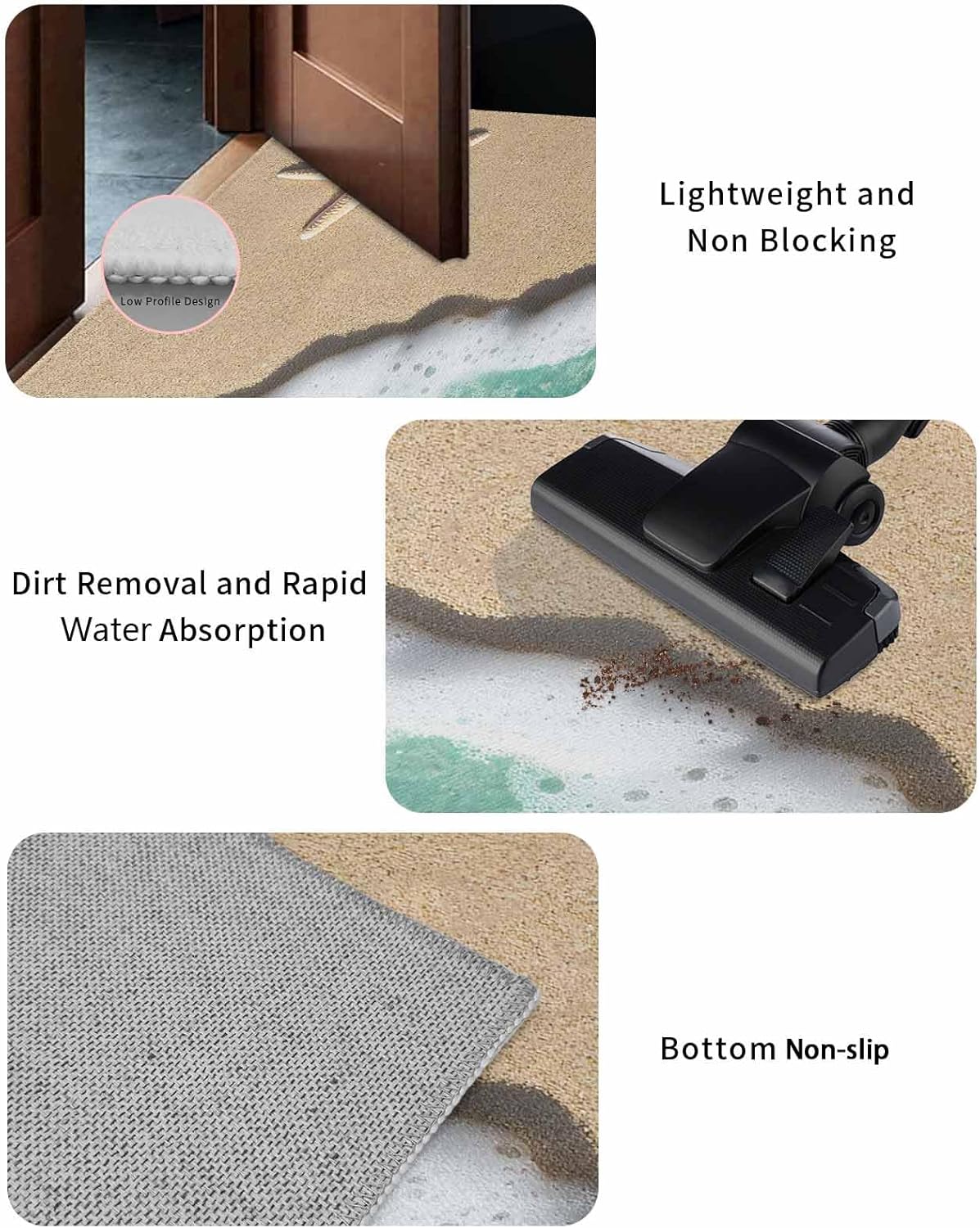 Low Profile Design

Lightweight and Non Blocking

Dirt Removal and Rapid Water Absorption

Bottom Non-slip