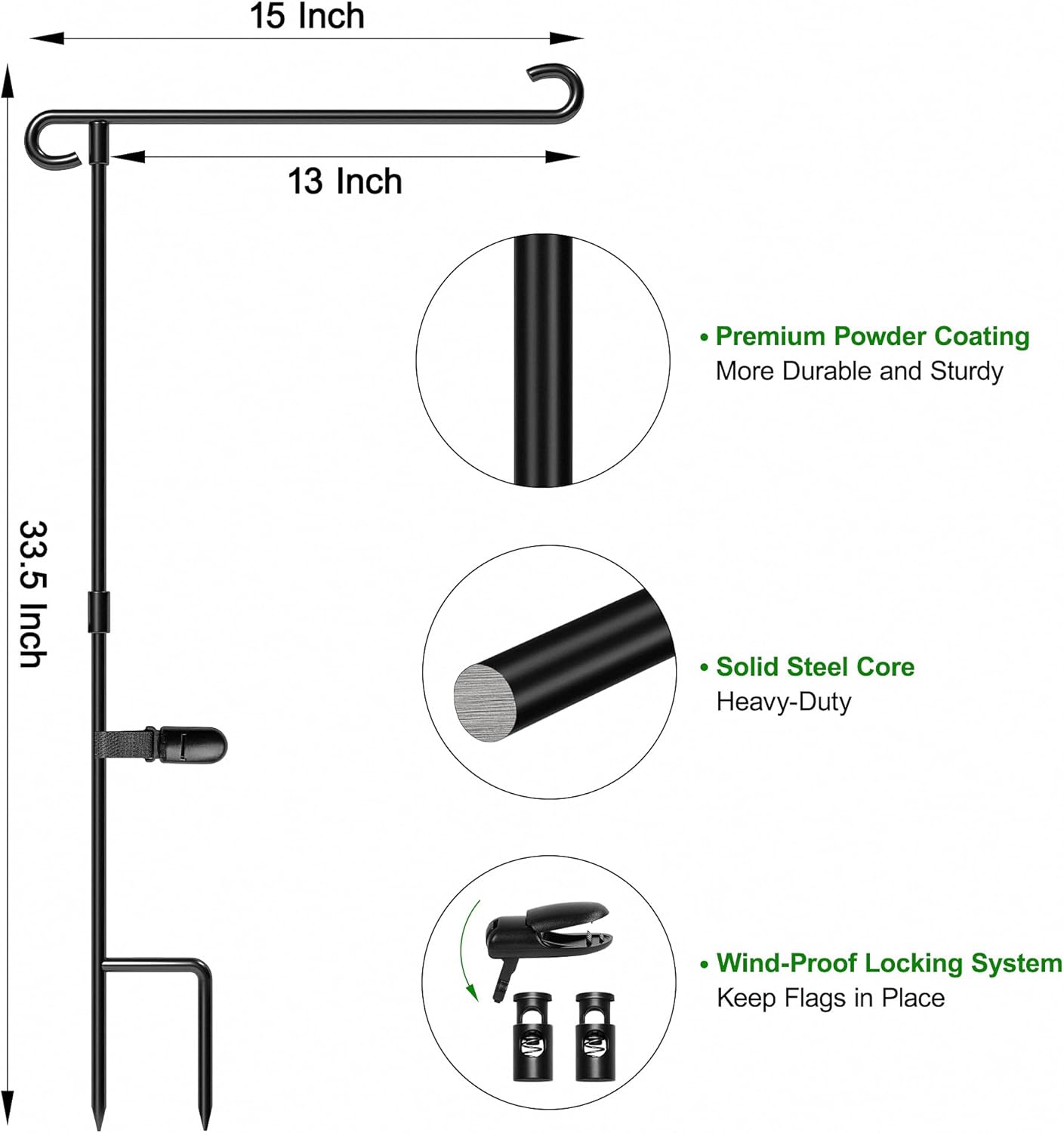 15 Inch

13 Inch

33.5 Inch

• Premium Powder Coating
More Durable and Sturdy

• Solid Steel Core
Heavy-Duty

• Wind-Proof Locking System
Keep Flags in Place