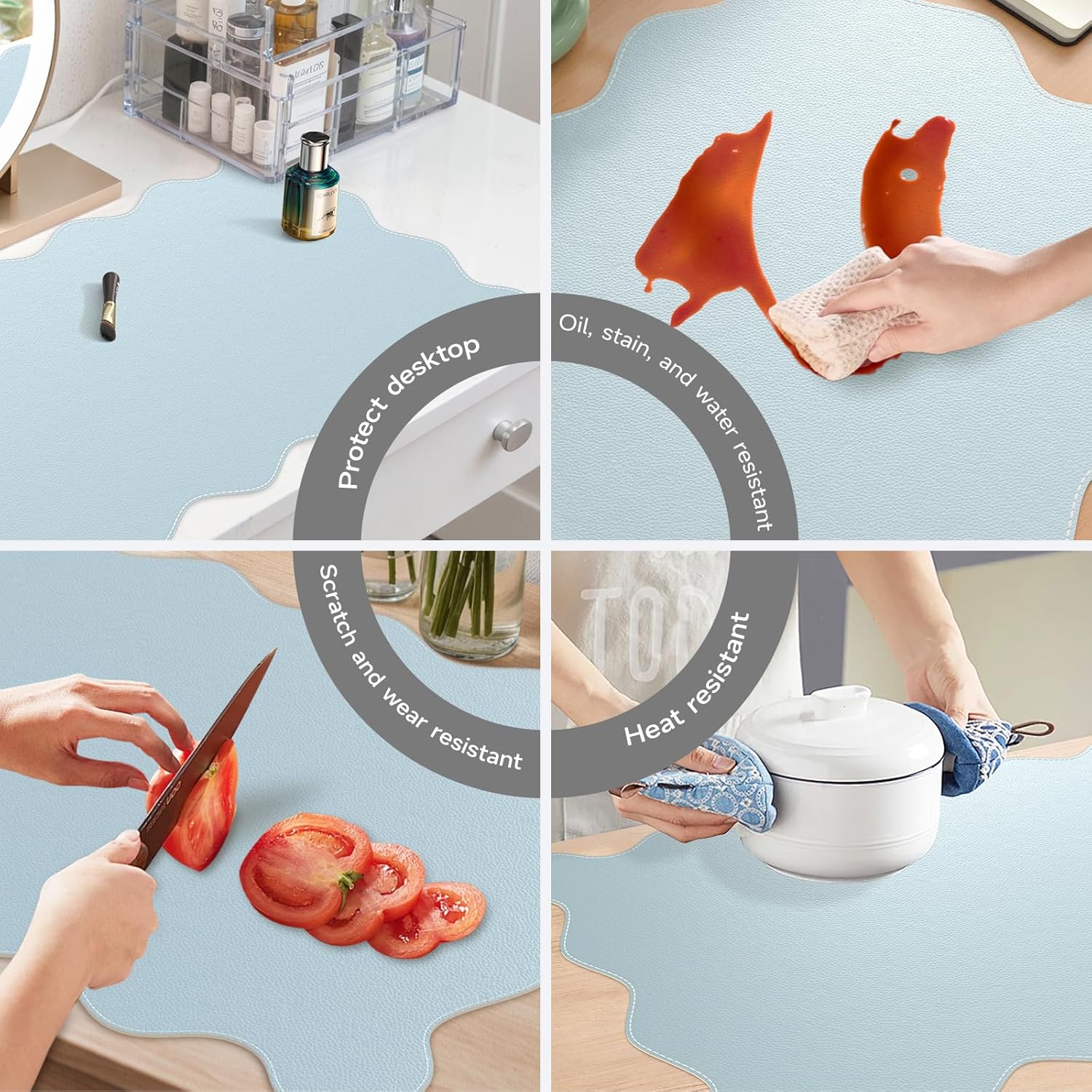 Protect desktop

Oil, stain, and water resistant

Scratch and wear resistant

Heat resistant